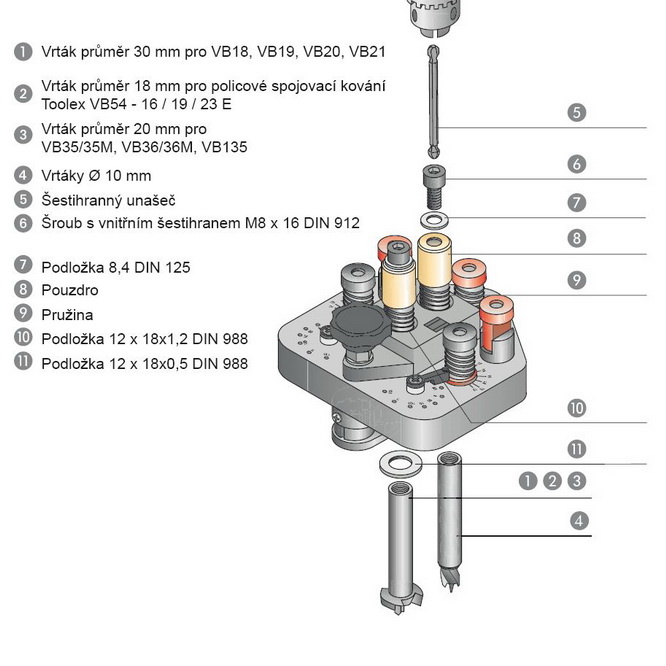 1 Vrták průměr 30 mm pro VB18, VB19, VB20, VB21

2 Vrták průměr 18 mm pro policové spojovací kování Toolex VB54 - 16 / 19 / 23 E

3 Vrták průměr 20 mm pro VB35/35M, VB36/36M, VB135

4 Vrtáky Ø 10 mm

5 Šestihranný unašeč

6 Šroub s vnitřním šestihranem M8 x 16 DIN 912

7 Podložka 8,4 DIN 125

8 Pouzdro

9 Pružina

10 Podložka 12 x 18x1,2 DIN 988

11 Podložka 12 x 18x0,5 DIN 988

5

6

7

8

9

10

11

1 2 3

4